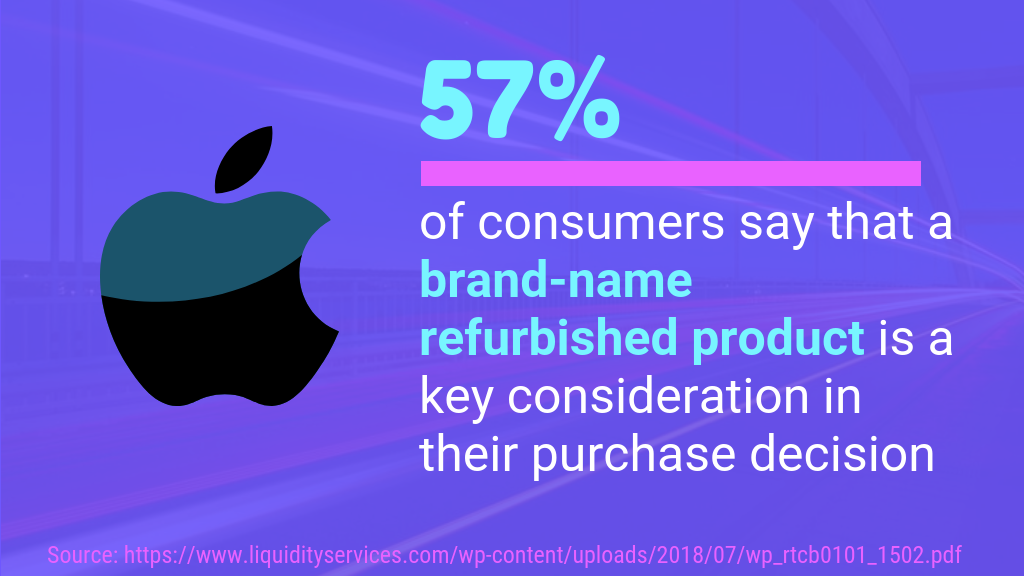 57%

of consumers say that a brand-name refurbished product is a key consideration in their purchase decision

Source: https://www.liquidityservices.com/wp-content/uploads/2018/07/wp_rtcb0101_1502.pdf