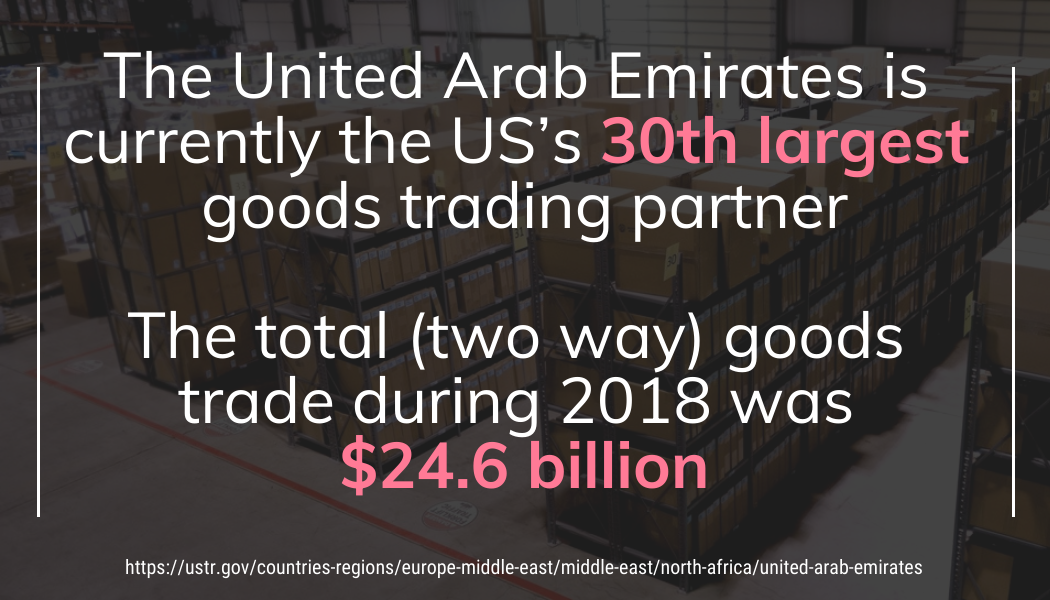 The United Arab Emirates is currently the US's 30th largest goods trading partner

The total (two way) goods trade during 2018 was \$24.6 billion

https://ustr.gov/countries-regions/europe-middle-east/middle-east/north-africa/united-arab-emirates