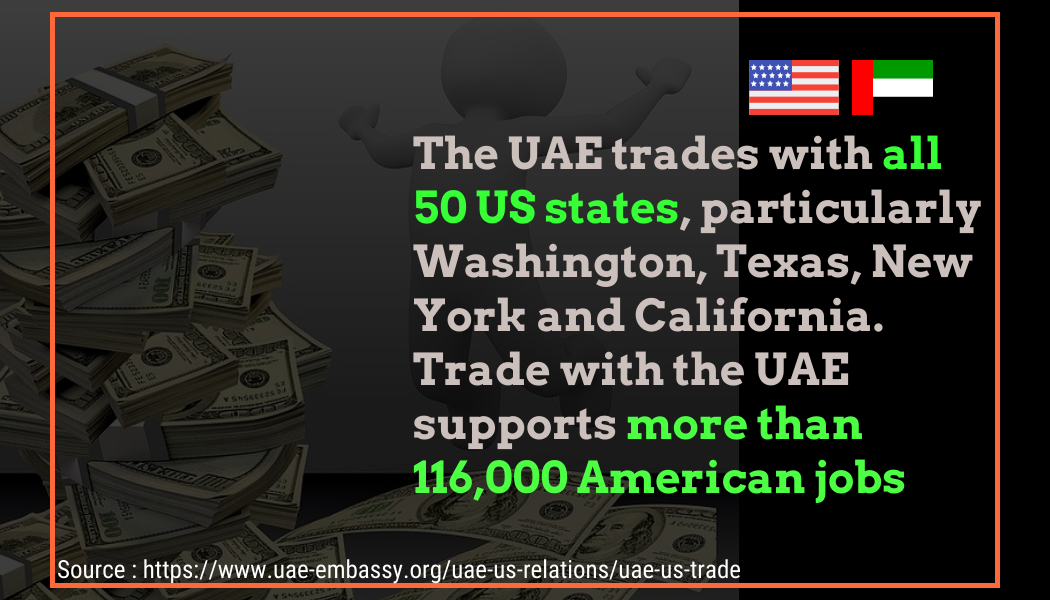 The UAE trades with all 50 US states, particularly Washington, Texas, New York and California. Trade with the UAE supports more than 116,000 American jobs

Source : https://www.uae-embassy.org/uae-us-relations/uae-us-trade