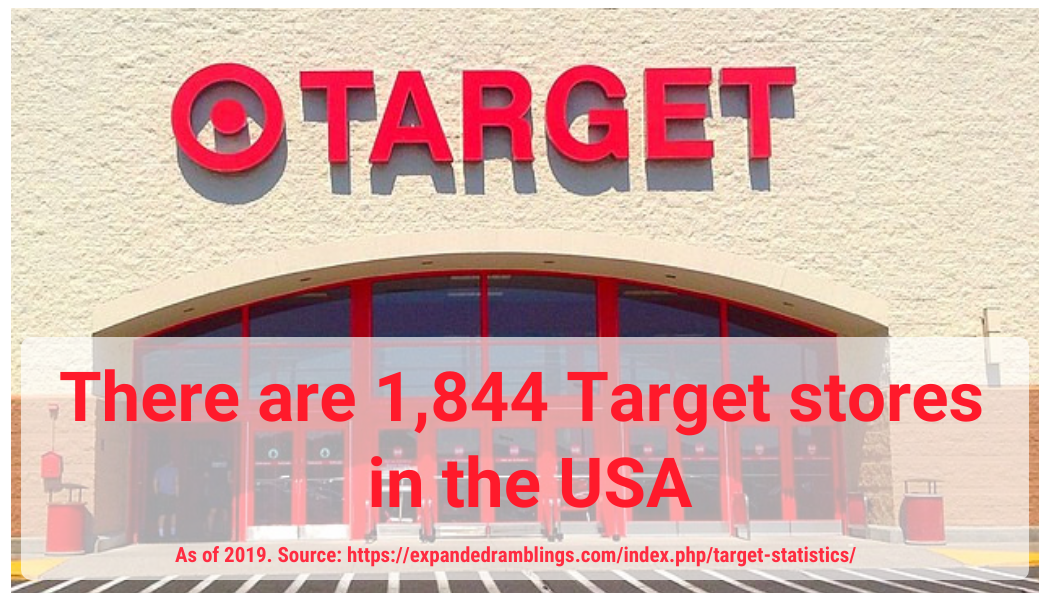 TARGET

There are 1,844 Target stores in the USA

As of 2019. Source: https://expandedramblings.com/index.php/target-statistics/