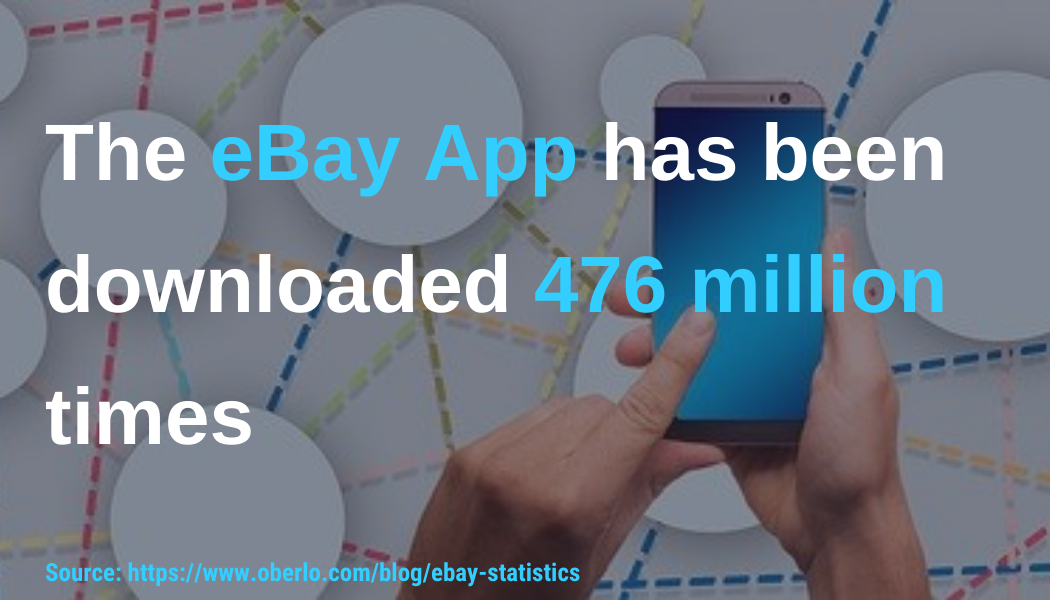 The eBay App has been downloaded 476 million times

Source: https://www.oberlo.com/blog/ebay-statistics