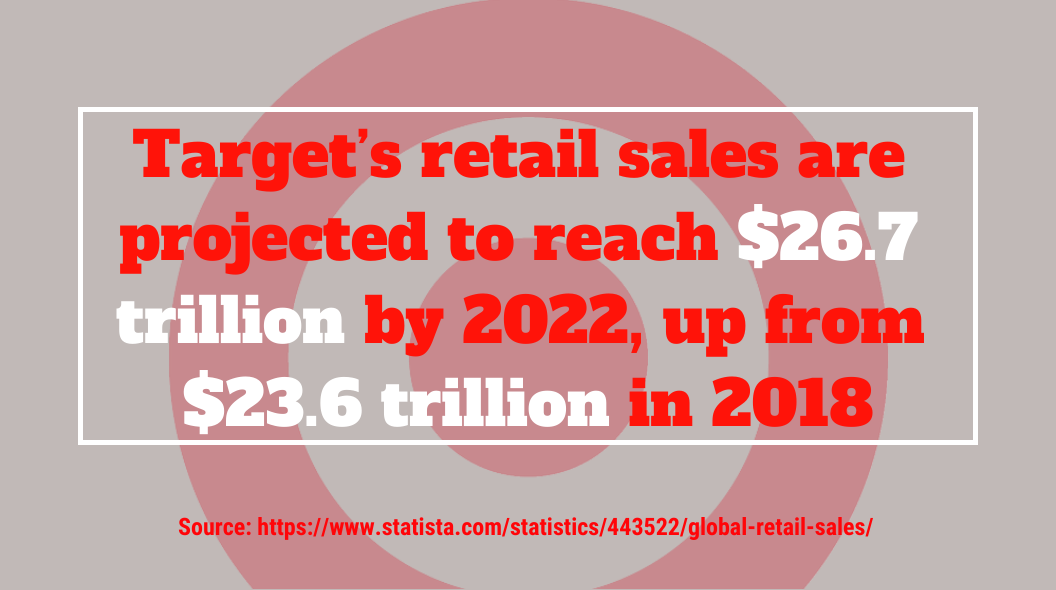 Target's retail sales are projected to reach \$26.7 trillion by 2022, up from \$23.6 trillion in 2018

Source: https://www.statista.com/statistics/443522/global-retail-sales/