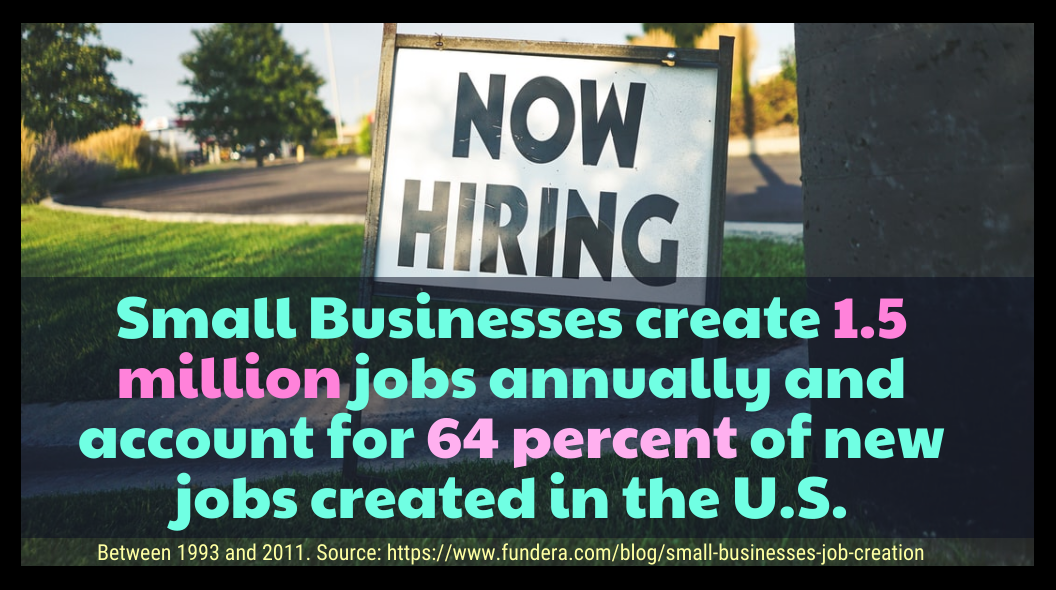 NOW HIRING

Small Businesses create 1.5 million jobs annually and account for 64 percent of new jobs created in the U.S.

Between 1993 and 2011. Source: https://www.fundera.com/blog/small-businesses-job-creation