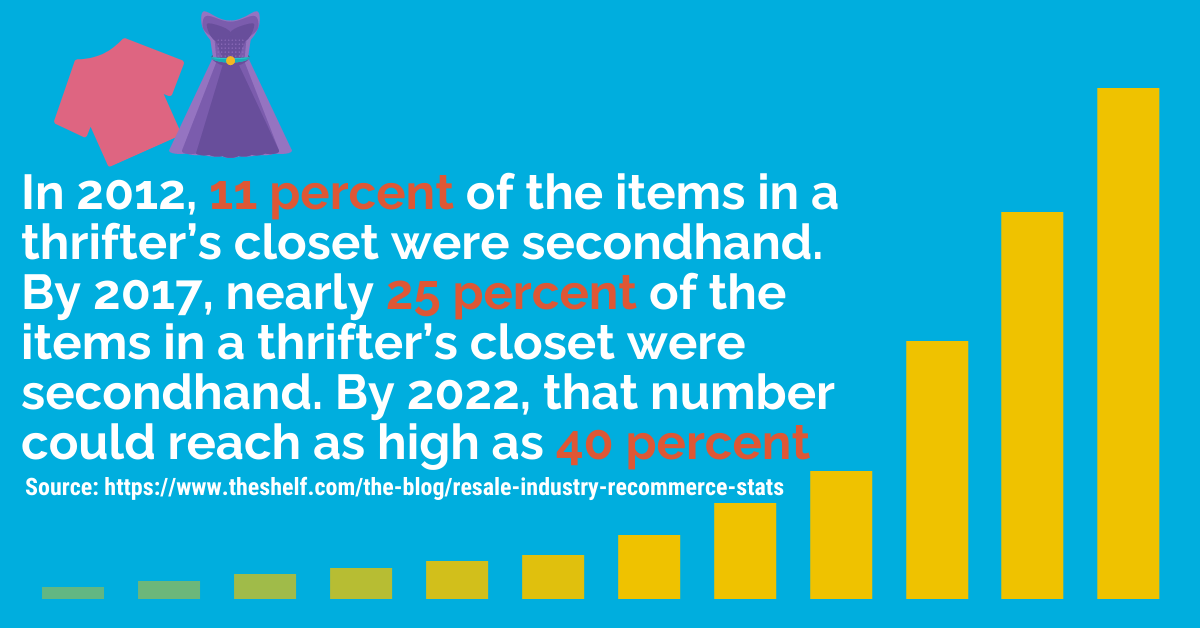 In 2012, 11 percent of the items in a thrifter's closet were secondhand. By 2017, nearly 25 percent of the items in a thrifter's closet were secondhand. By 2022, that number could reach as high as 40 percent

Source: https://www.theshelf.com/the-blog/resale-industry-recommerce-stats