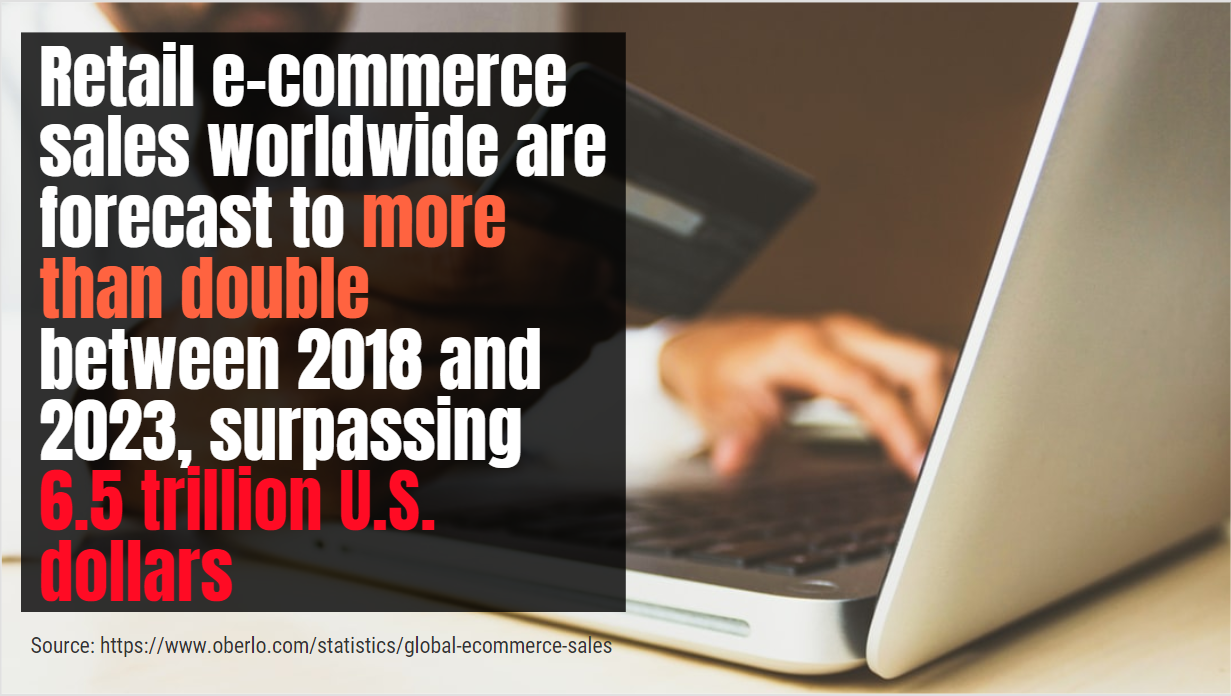 Retail e-commerce sales worldwide are forecast to more than double between 2018 and 2023, surpassing 6.5 trillion U.S. dollars

Source: https://www.oberlo.com/statistics/global-ecommerce-sales