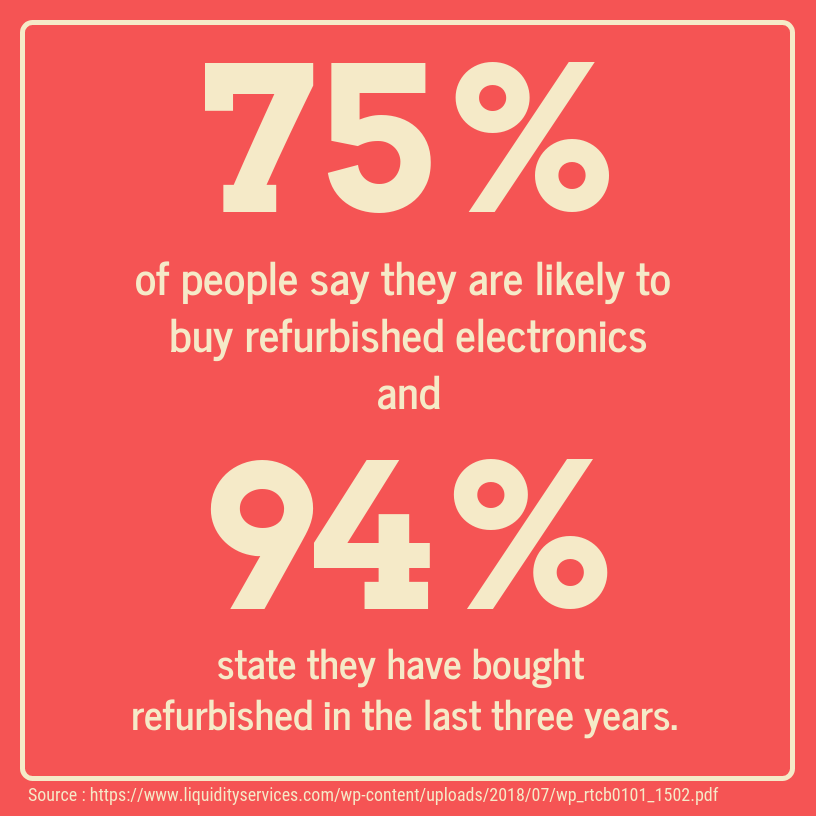 75%

of people say they are likely to buy refurbished electronics
and

94%

state they have bought refurbished in the last three years.

Source : https://www.liquidityservices.com/wp-content/uploads/2018/07/wp_rtcb0101_1502.pdf